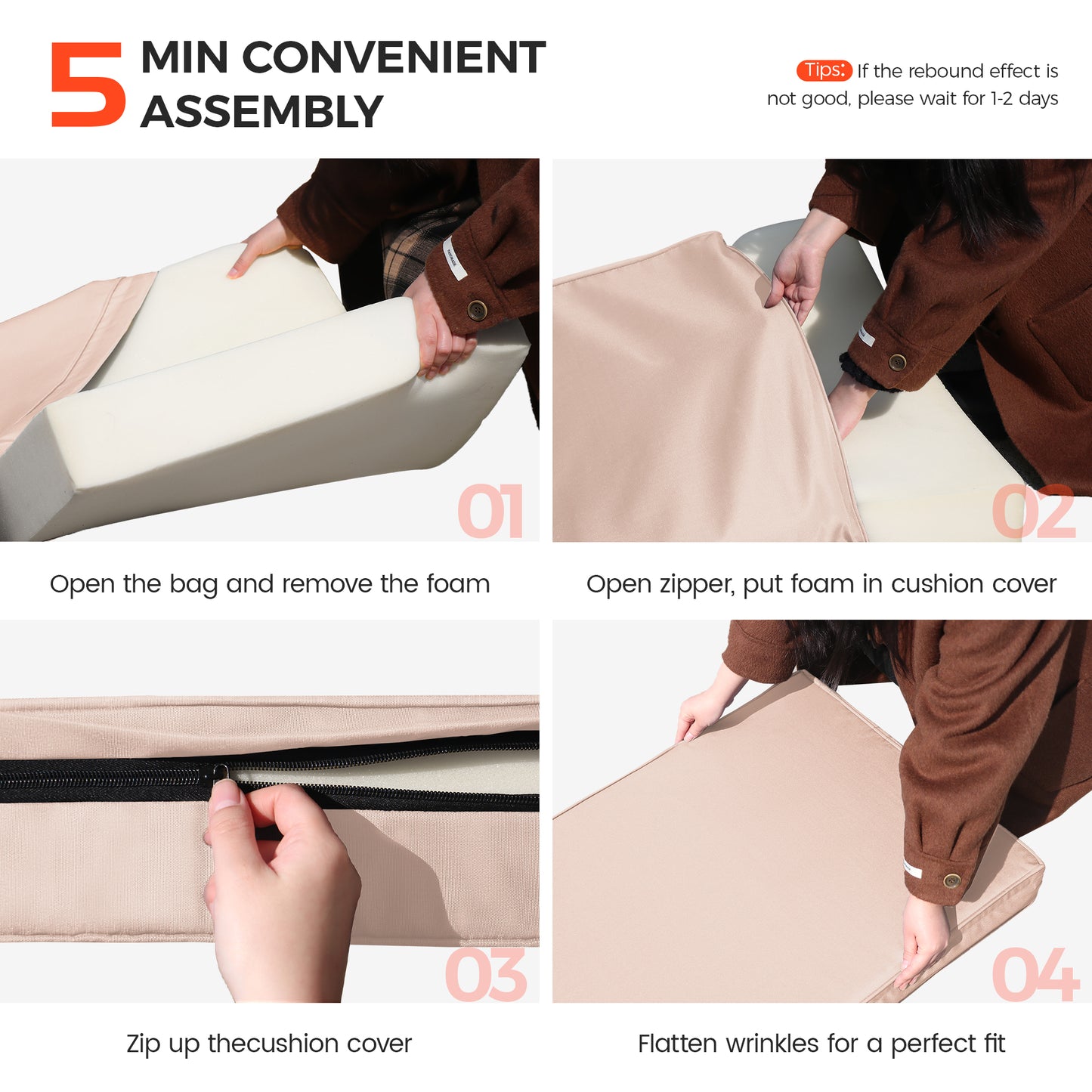 5 MIN CONVENIENT ASSEMBLY

Tips: If the rebound effect is not good, please wait for 1-2 days

01

Open the bag and remove the foam

02

Open zipper, put foam in cushion cover

03

Zip up thecushion cover

04

Flatten wrinkles for a perfect fit